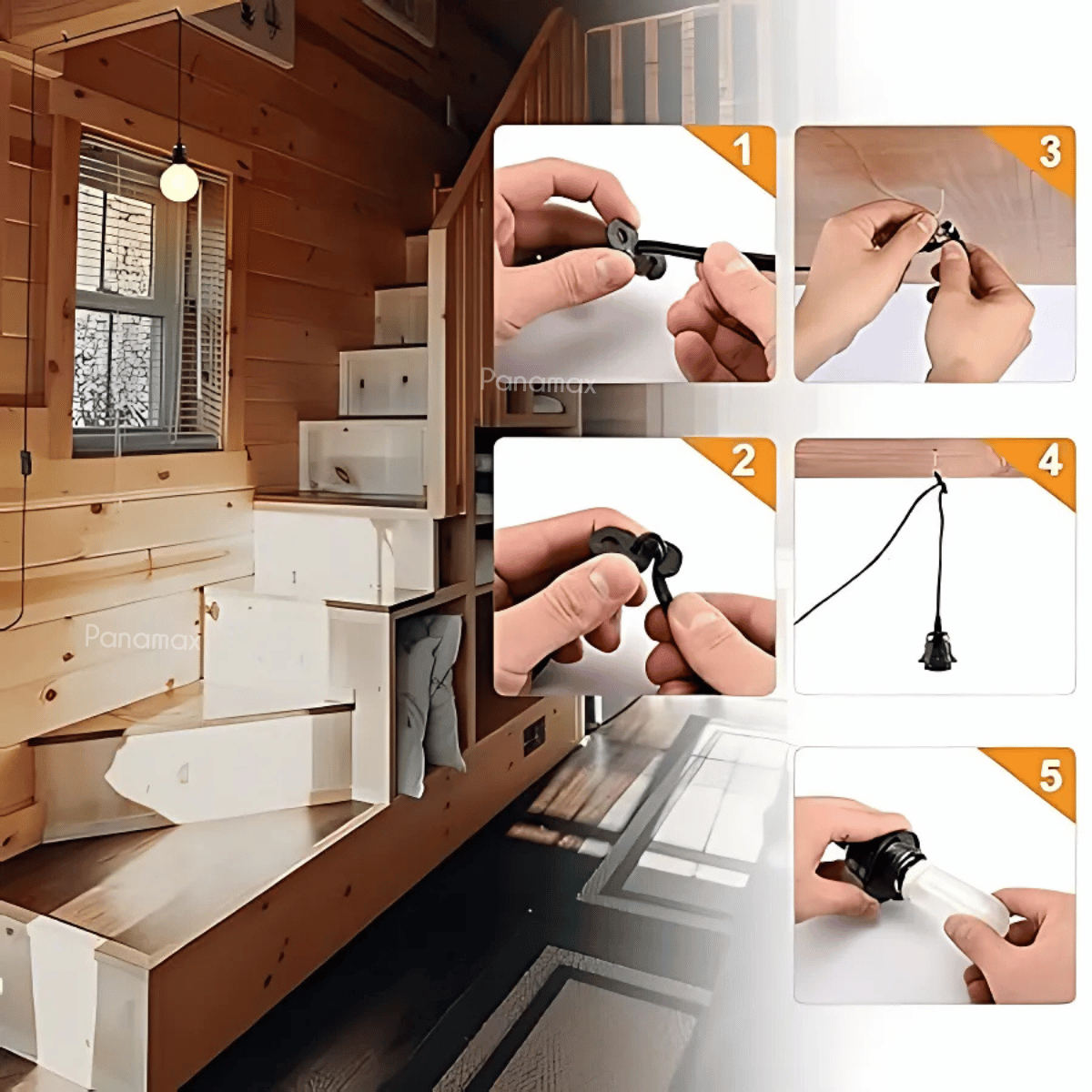 1
3
Panamax
2
4
Panamax
5